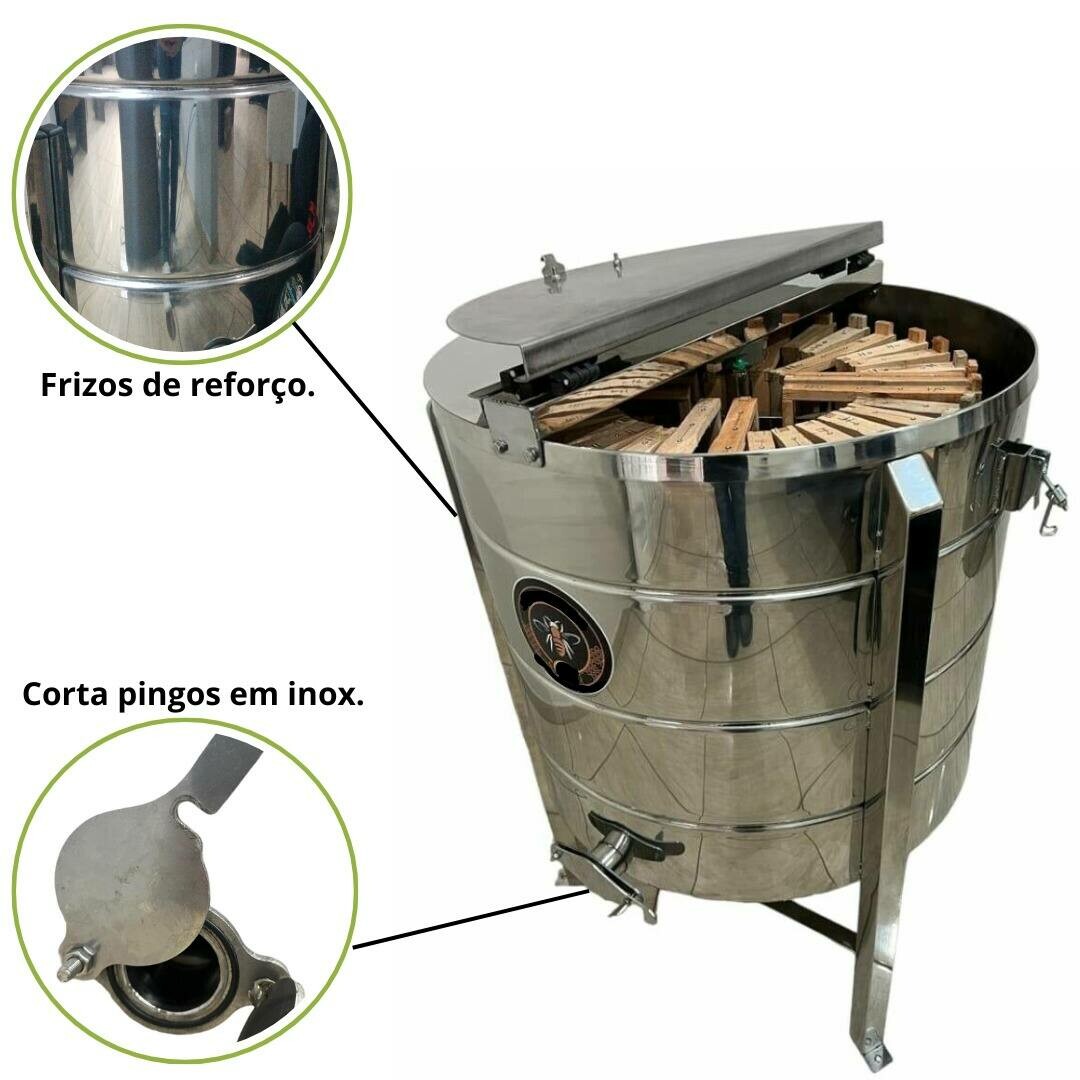 Frizos de reforço.

Corta pingos em inox.