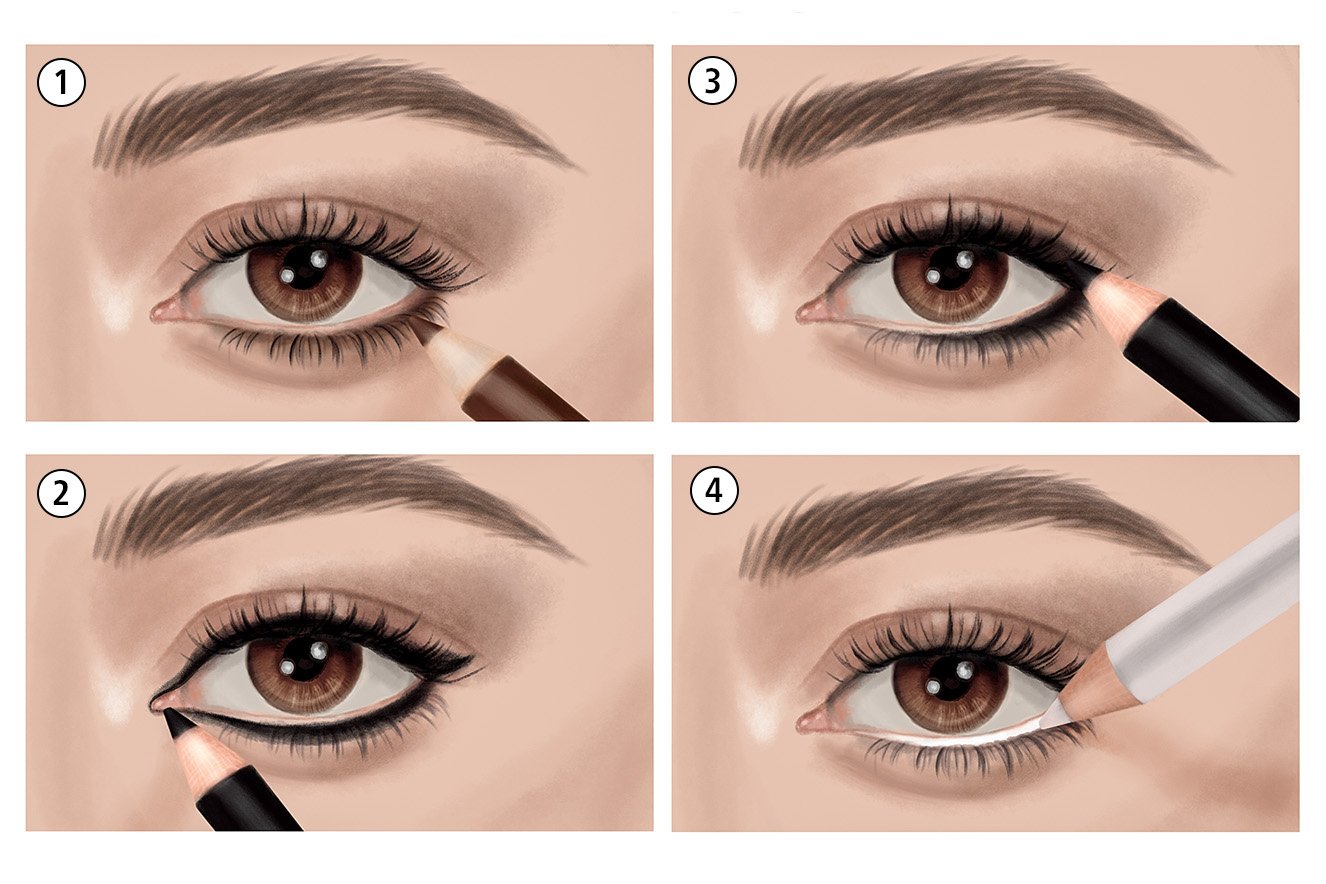 1

3

2

4