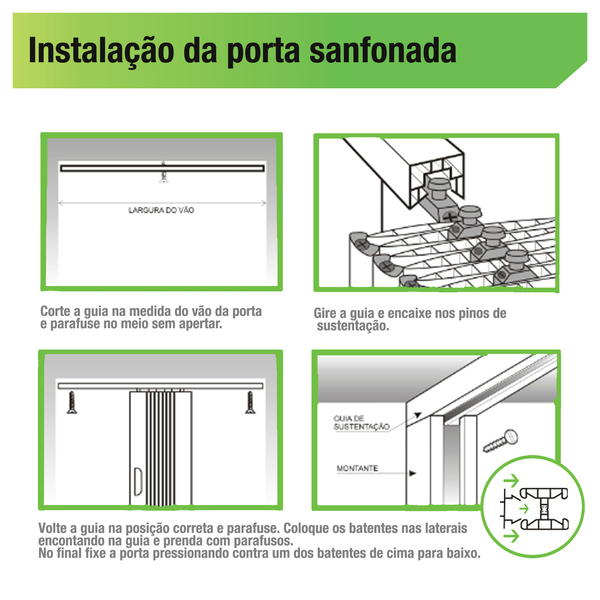 Instalação da porta sanfonada

LARGURA DO VÃO

Corte a guia na medida do vão da porta e parafuse no meio sem apertar.

Gire a guia e encaixe nos pinos de sustentação.

GUIA DE SUSTENTAÇÃO

MONTANTE

Volte a guia na posição correta e parafuse. Coloque os batentes nas laterais encontando na guia e prenda com parafusos.
No final fixe a porta pressionando contra um dos batentes de cima para baixo.