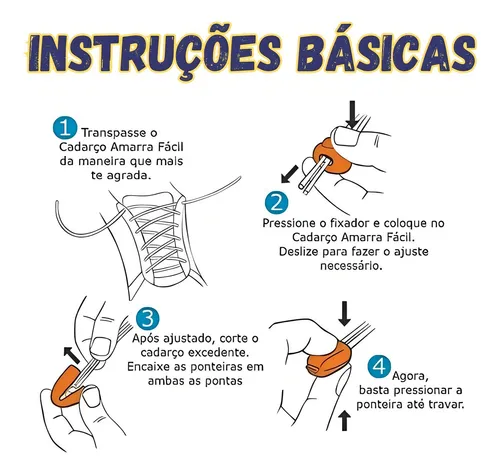 INSTRUÇÕES BÁSICAS

1 Transpasse o Cadarço Amarra Fácil da maneira que mais te agrada.

2 Pressione o fixador e coloque no Cadarço Amarra Fácil. Deslize para fazer o ajuste necessário.

3 Após ajustado, corte o cadarço excedente. Encaixe as ponteiras em ambas as pontas

4 Agora, basta pressionar a ponteira até travar.