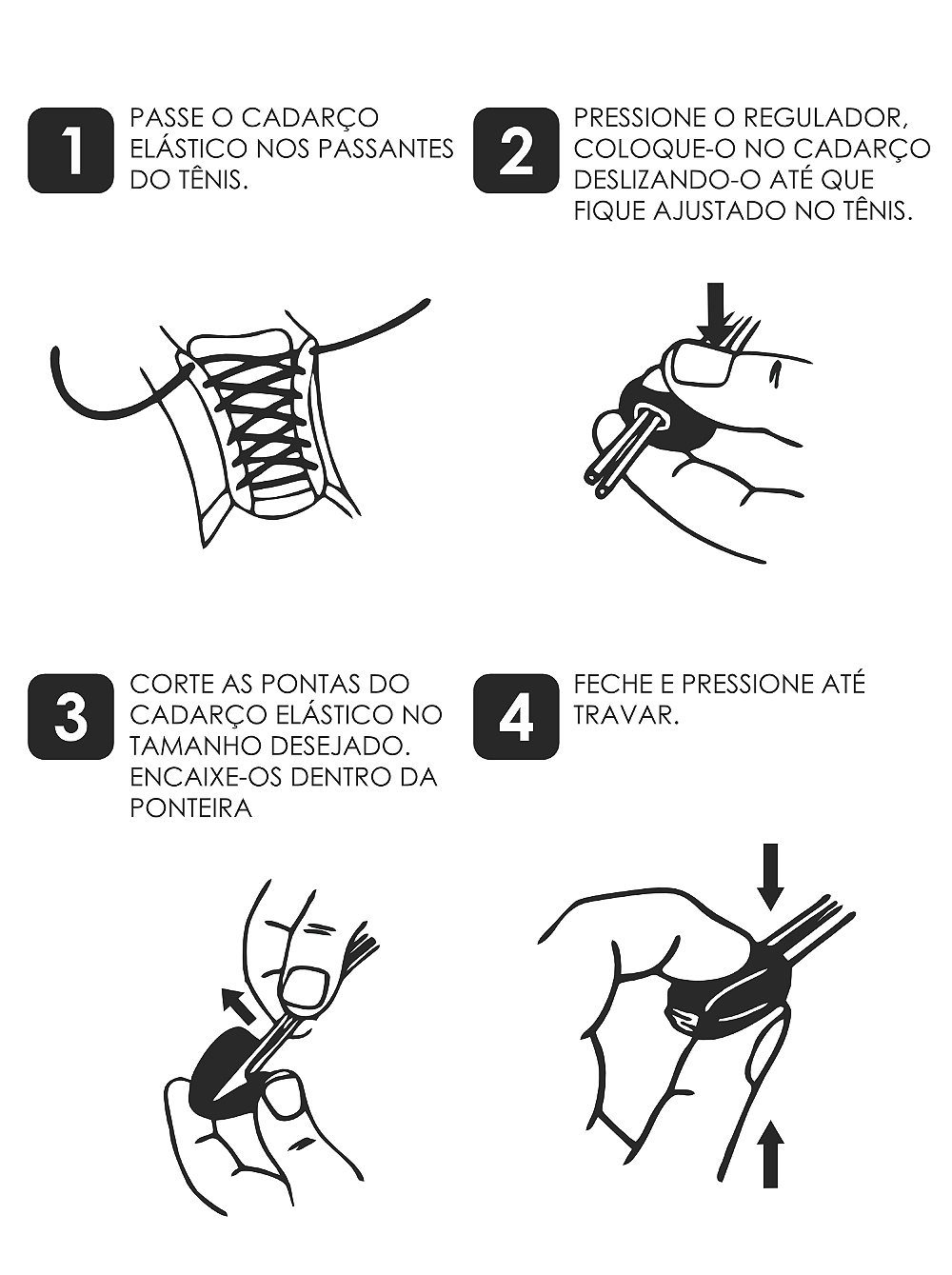 1 PASSE O CADARÇO ELÁSTICO NOS PASSANTES DO TÊNIS.

2 PRESSIONE O REGULADOR, COLOQUE-O NO CADARÇO DESLIZANDO-O ATÉ QUE FIQUE AJUSTADO NO TÊNIS.

3 CORTE AS PONTAS DO CADARÇO ELÁSTICO NO TAMANHO DESEJADO. ENCAIXE-OS DENTRO DA PONTEIRA

4 FECHE E PRESSIONE ATÉ TRAVAR.