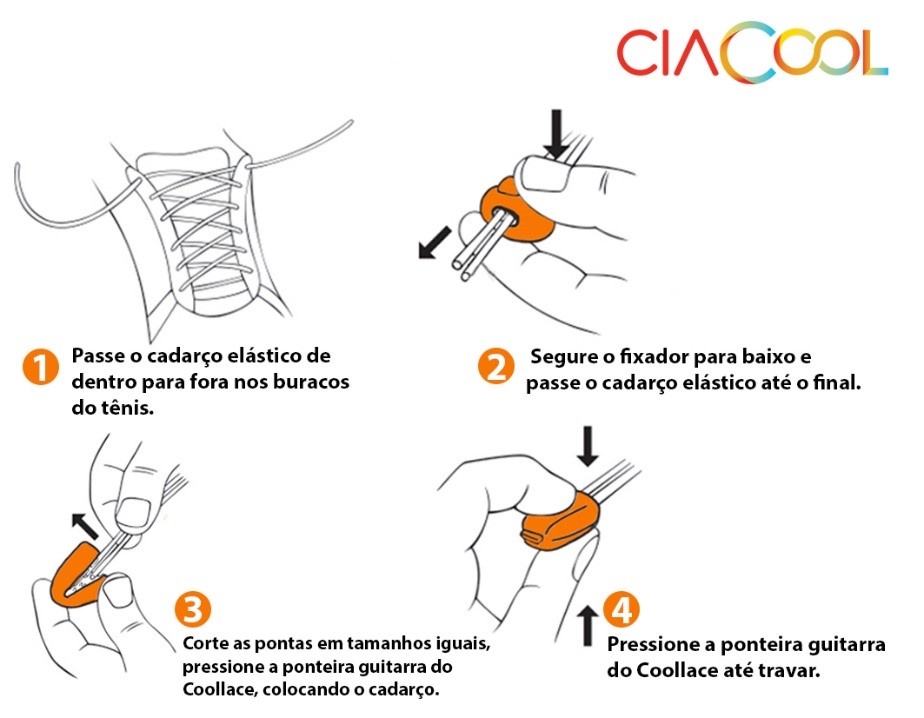 CIACOOL

1 Passe o cadarço elástico de dentro para fora nos buracos do tênis.

2 Segure o fixador para baixo e passe o cadarço elástico até o final.

3 Corte as pontas em tamanhos iguais, pressione a ponteira guitarra do Coollace, colocando o cadarço.

4 Pressione a ponteira guitarra do Coollace até travar.