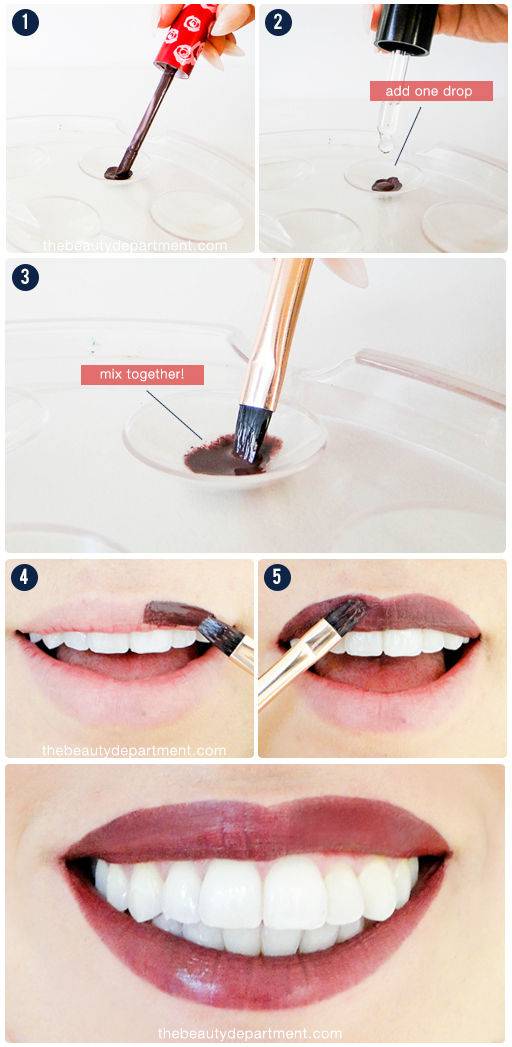 1

thebeautydepartment.com

2

add one drop

3

mix together!

4

thebeautydepartment.com

5

thebeautydepartment.com