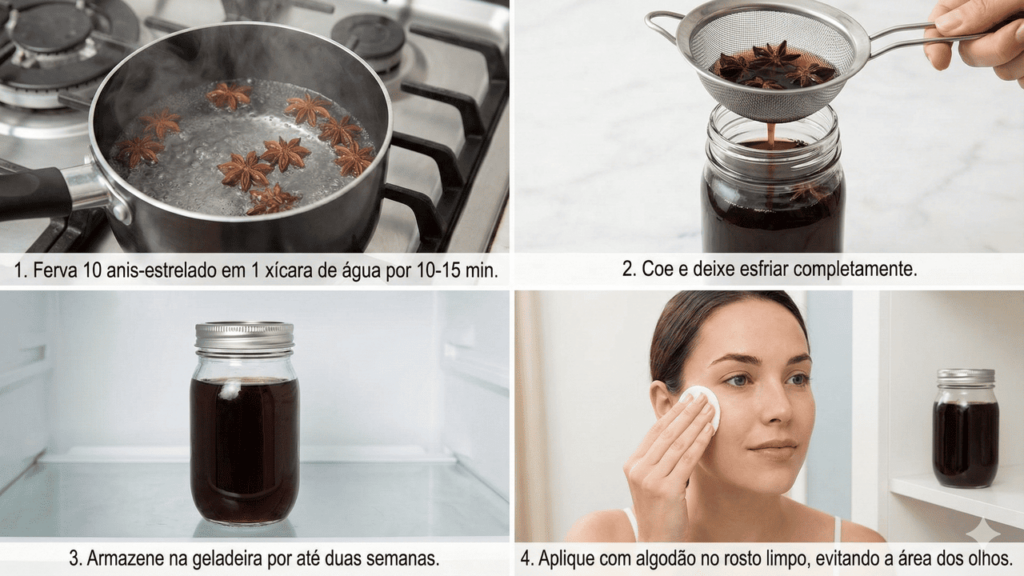 1. Ferva 10 anis-estrelado em 1 xícara de água por 10-15 min.

2. Coe e deixe esfriar completamente.

3. Armazene na geladeira por até duas semanas.

4. Aplique com algodão no rosto limpo, evitando a área dos olhos.