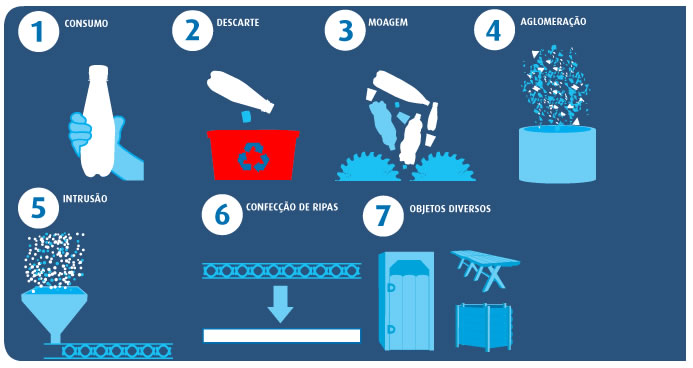 1 CONSUMO

2 DESCARTE

3 MOAGEM

4 AGLOMERAÇÃO

5 INTRUSÃO

6 CONFECÇÃO DE RIPAS

7 OBJETOS DIVERSOS