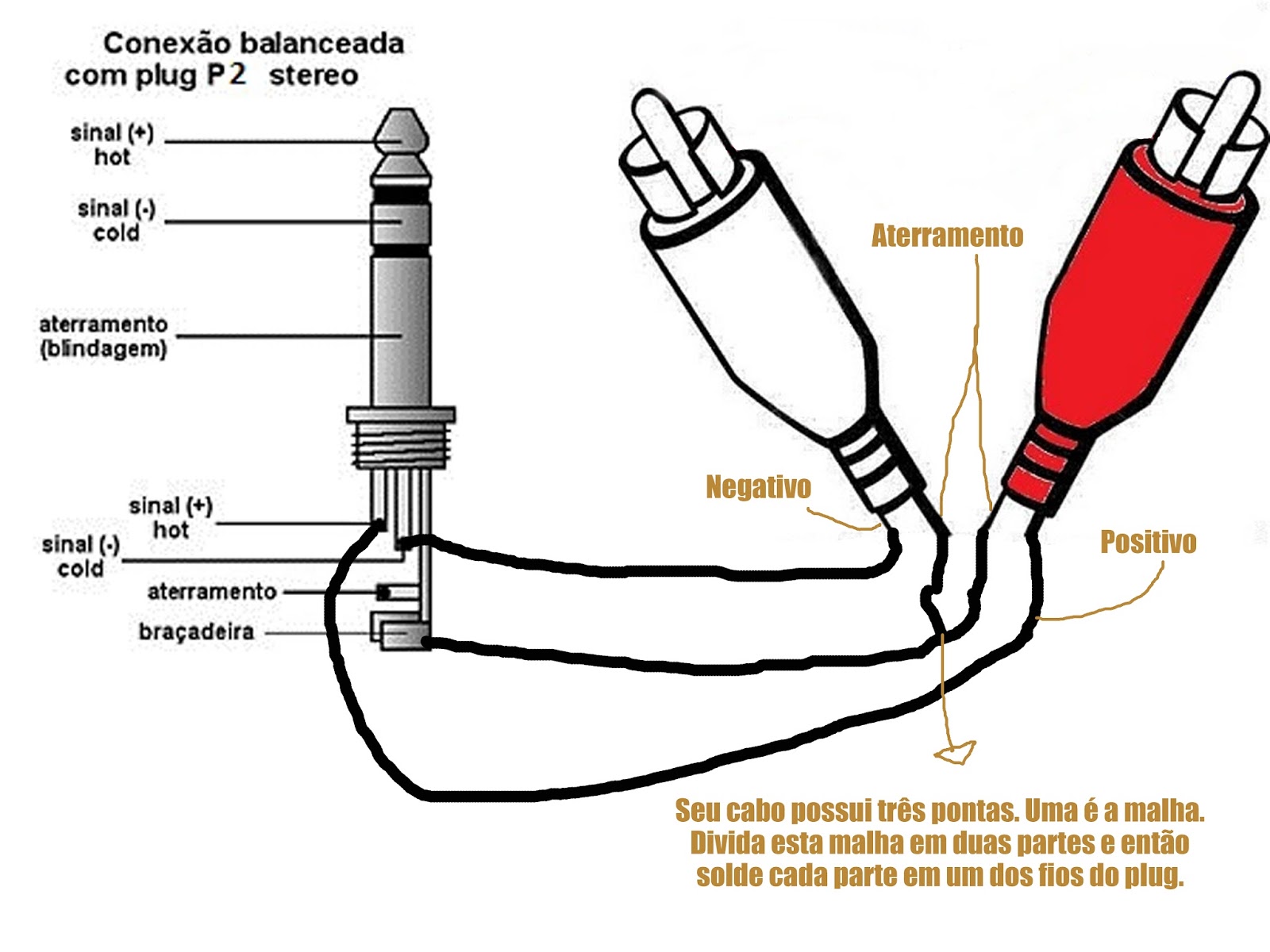 Conexão balanceada
com plug P2 stereo

sinal (+)
hot

sinal (-)
cold

aterramento
(blindagem)

sinal (+)
hot

sinal (-)
cold

aterramento

braçadeira

Aterramento

Negativo

Positivo

Seu cabo possui três pontas. Uma é a malha. Divida esta malha em duas partes e então solde cada parte em um dos fios do plug.