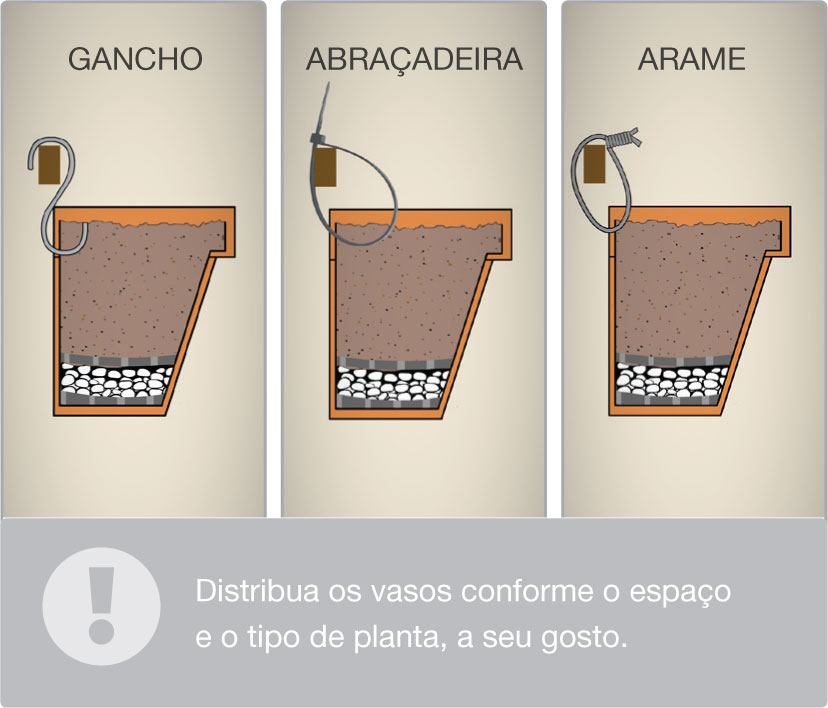 GANCHO

ABRAÇADEIRA

ARAME

!

Distribua os vasos conforme o espaço e o tipo de planta, a seu gosto.