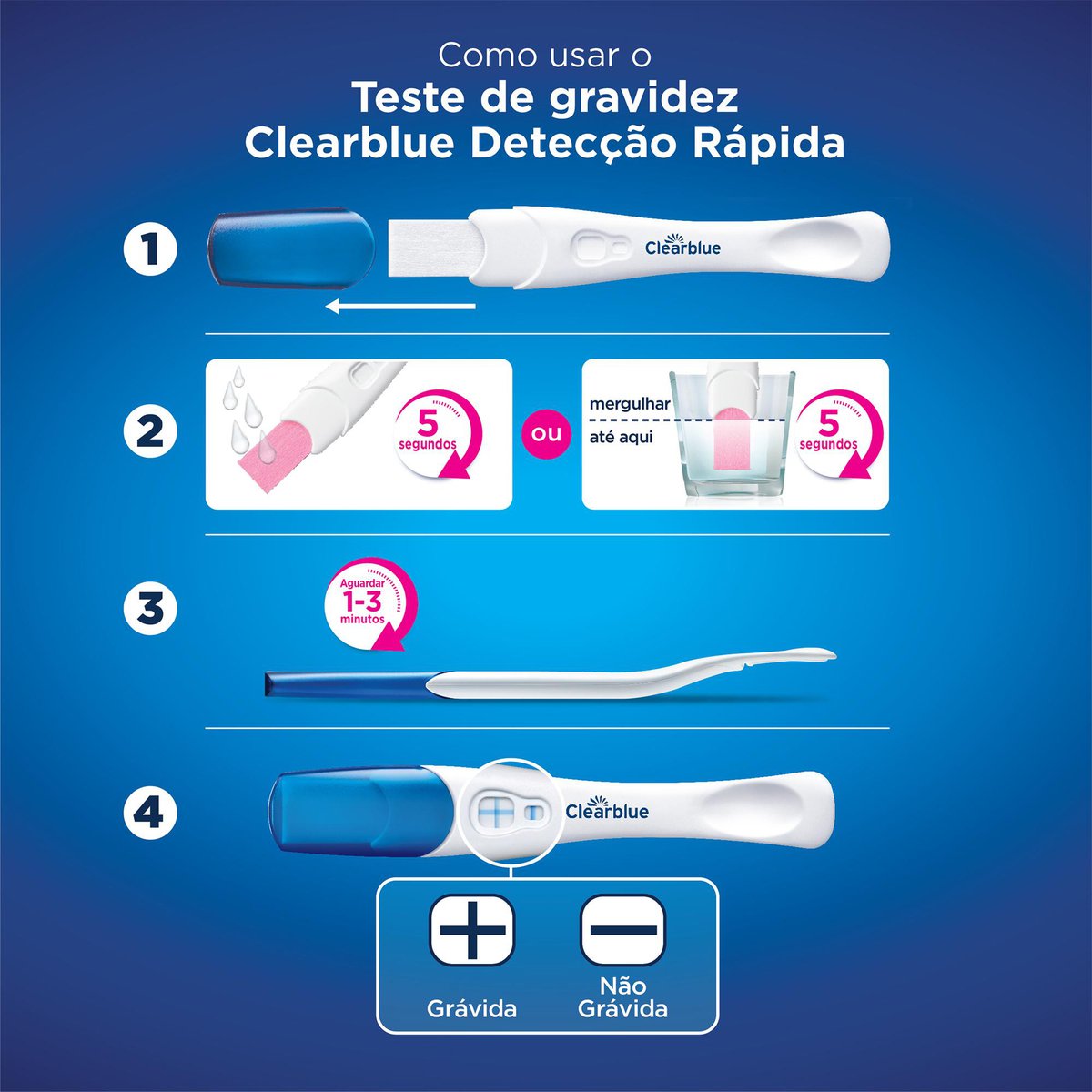 Como usar o
Teste de gravidez
Clearblue Detecção Rápida

1

Clearblue

2

5
segundos

ou

mergulhar
até aqui

5
segundos

3

Aguardar
1-3
minutos

4

Clearblue

Grávida

Não
Grávida