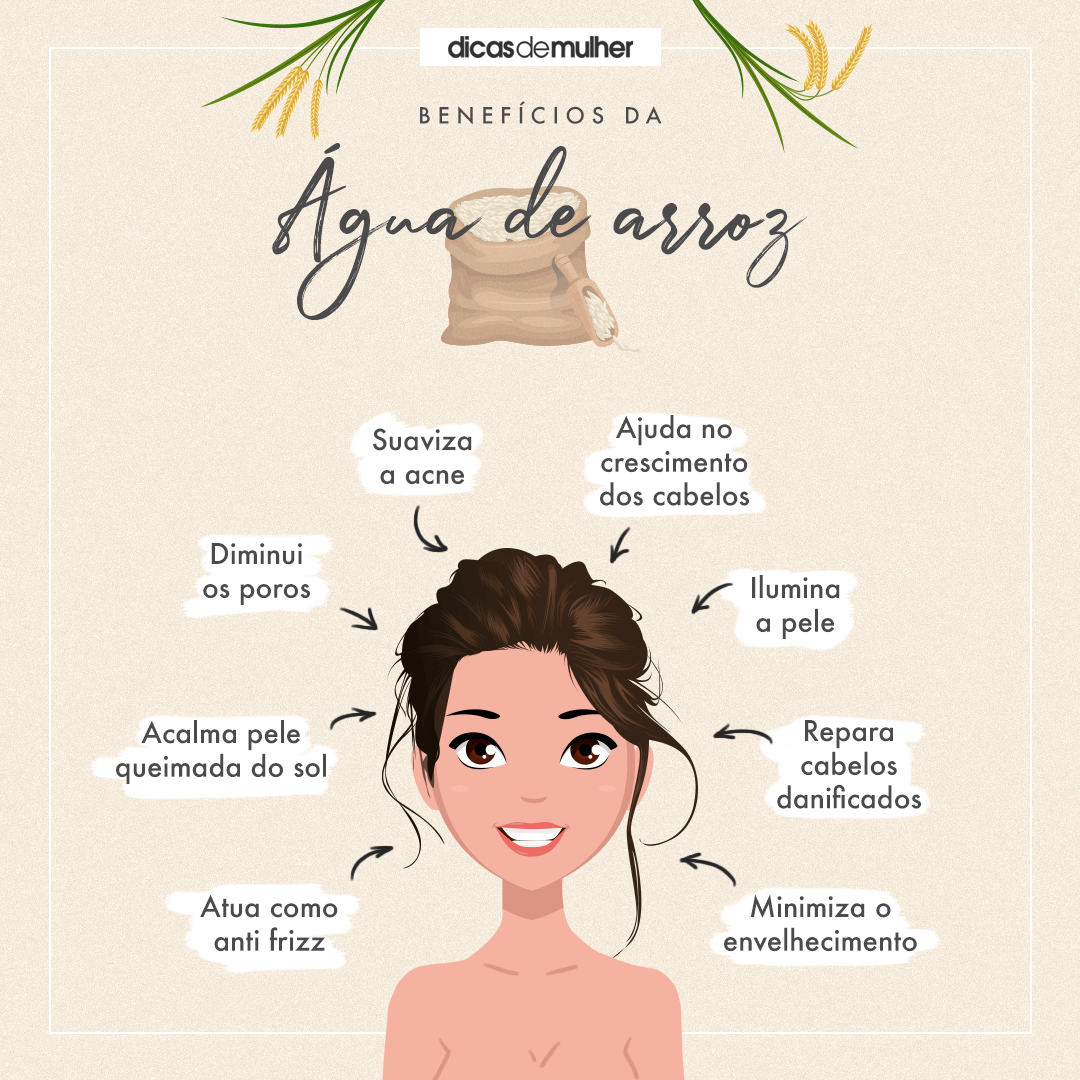 dicasdemulher

BENEFÍCIOS DA

Água de arroz

Suaviza a acne

Ajuda no crescimento dos cabelos

Diminui os poros

Ilumina a pele

Acalma pele queimada do sol

Repara cabelos danificados

Atua como anti frizz

Minimiza o envelhecimento